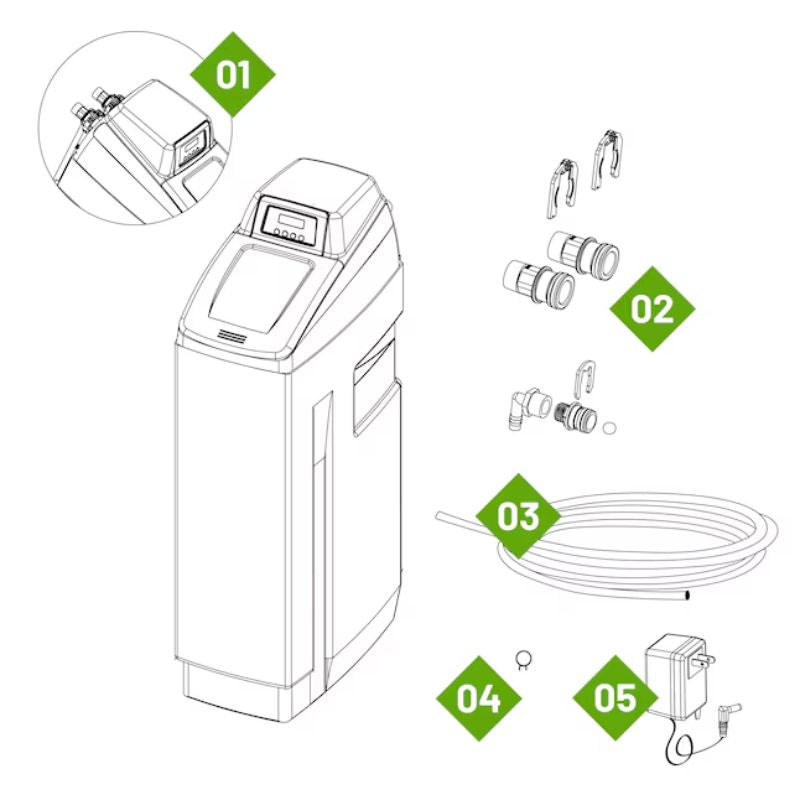 01

02

03

04

05